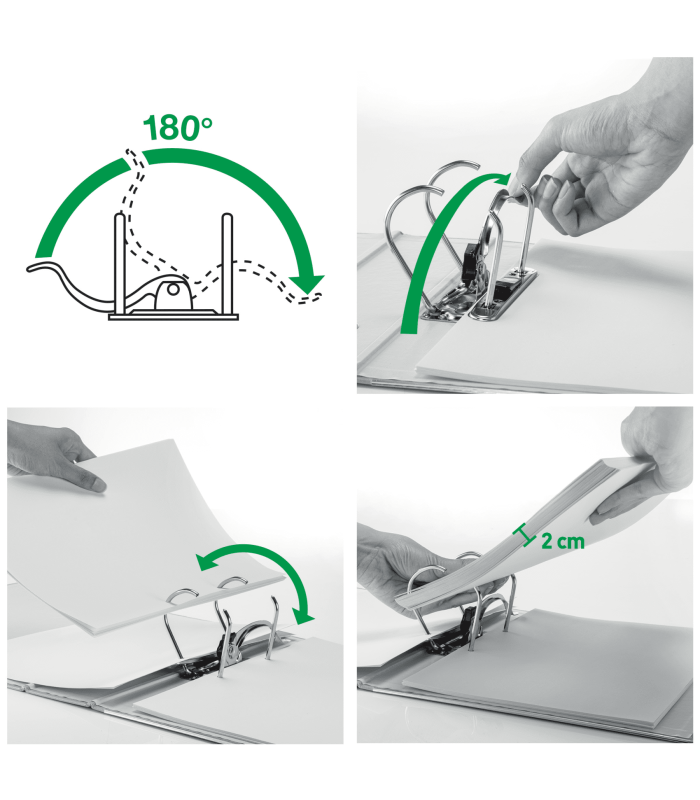 180°

2 cm